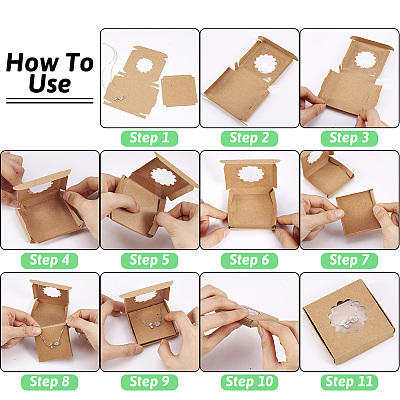 How To Use

Step 1

Step 2

Step 3

Step 4

Step 5

Step 6

Step 7

Step 8

Step 9

Step 10

Step 11