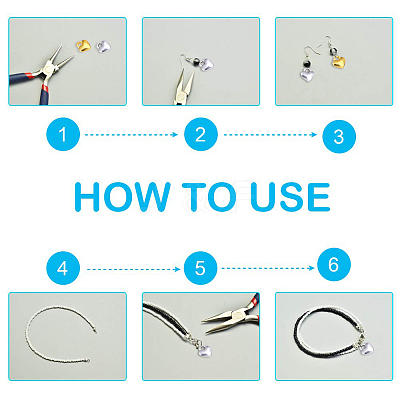 1
2
3

HOW TO USE

4
5
6