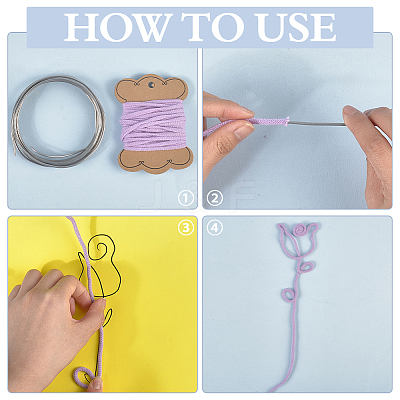 HOW TO USE

①

②

③

④