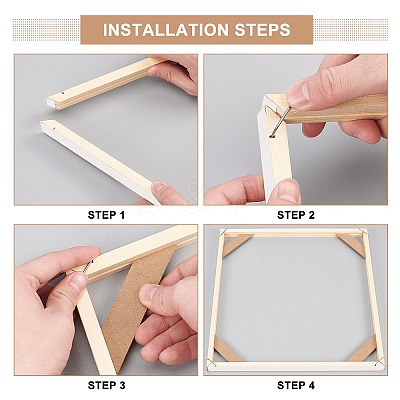 INSTALLATION STEPS

STEP 1

STEP 2

STEP 3

STEP 4