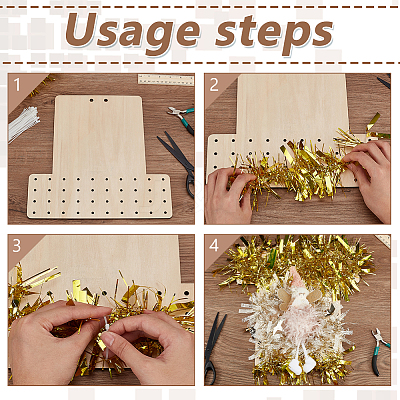 Usage steps

1

2

3

4