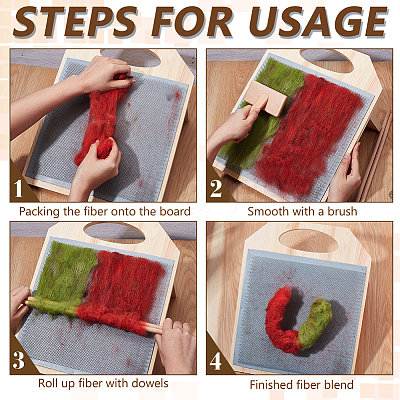 STEPS FOR USAGE

1
Packing the fiber onto the board

2
Smooth with a brush

3
Roll up fiber with dowels

4
Finished fiber blend