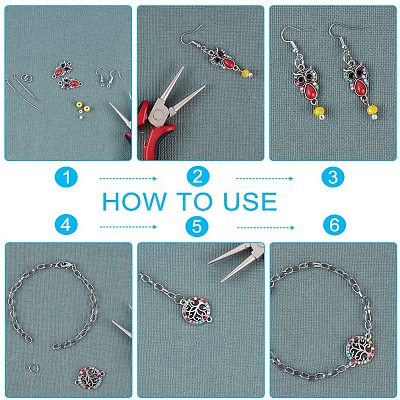 1

2

3

HOW TO USE

4

5

6