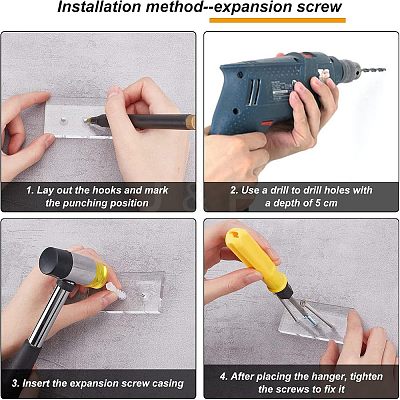 Installation method--expansion screw

1. Lay out the hooks and mark the punching position

2. Use a drill to drill holes with a depth of 5 cm

3. Insert the expansion screw casing

4. After placing the hanger, tighten the screws to fix it