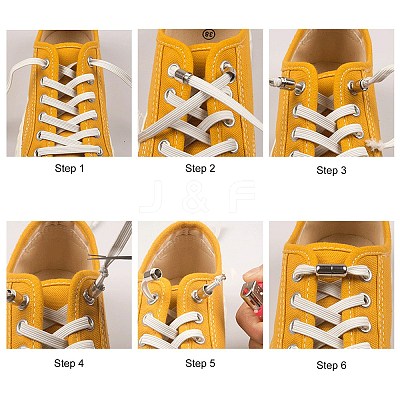 38

Step 1

Step 2

Step 3

J & F

Step 4

Step 5

Step 6