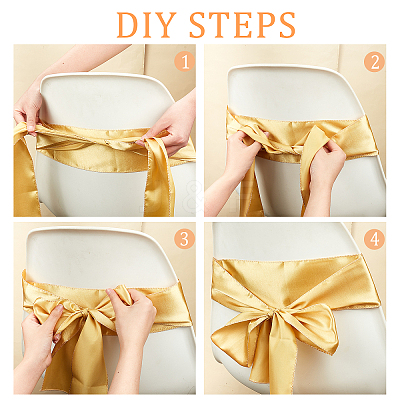 DIY STEPS

1

2

3

4