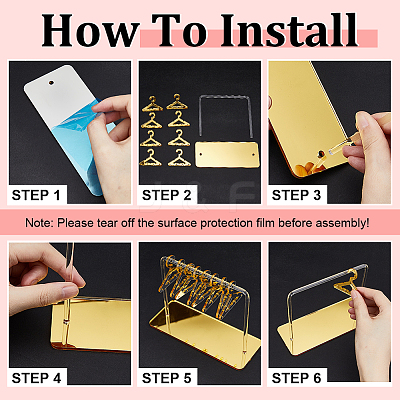 How To Install

STEP 1

STEP 2

STEP 3

Note: Please tear off the surface protection film before assembly!

STEP 4

STEP 5

STEP 6