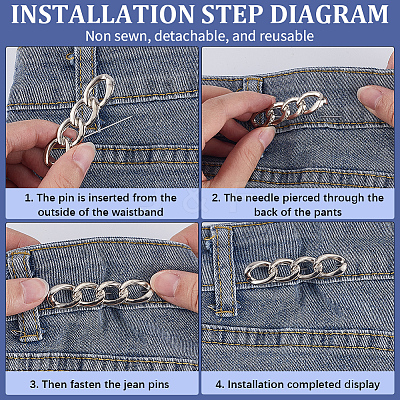 INSTALLATION STEP DIAGRAM

Non sewn, detachable, and reusable

1. The pin is inserted from the outside of the waistband

2. The needle pierced through the back of the pants

3. Then fasten the jean pins

4. Installation completed display