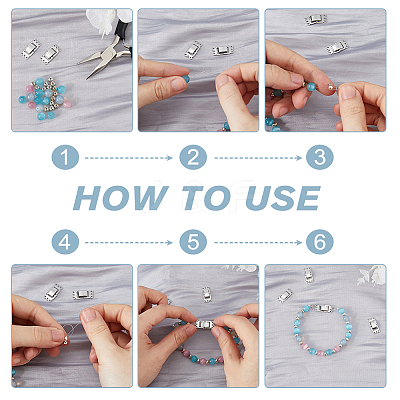 1

2

3

HOW TO USE

4

5

6