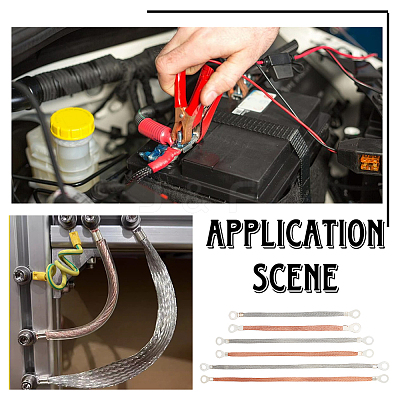 APPLICATION SCENE