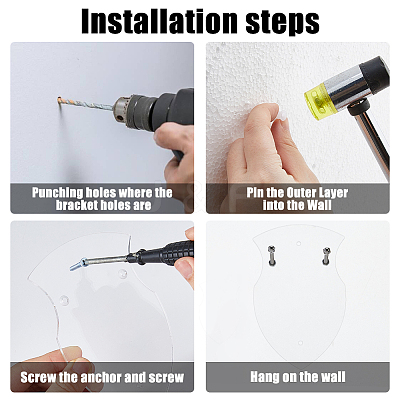 Installation steps

Punching holes where the bracket holes are

Pin the Outer Layer into the Wall

Screw the anchor and screw

Hang on the wall