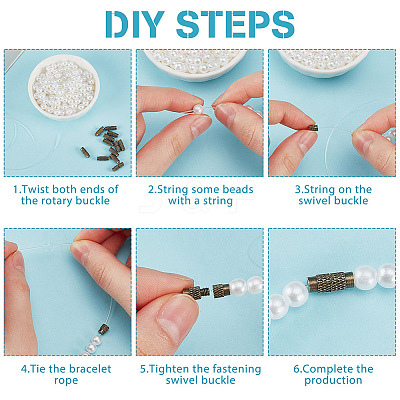 DIY STEPS

1.Twist both ends of the rotary buckle

2.String some beads with a string

3.String on the swivel buckle

4.Tie the bracelet rope

5.Tighten the fastening swivel buckle

6.Complete the production