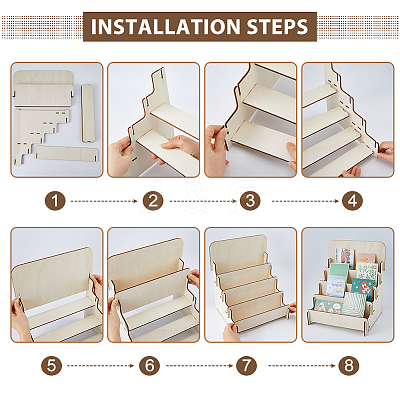 INSTALLATION STEPS

1

2

3

4

5

6

7

8