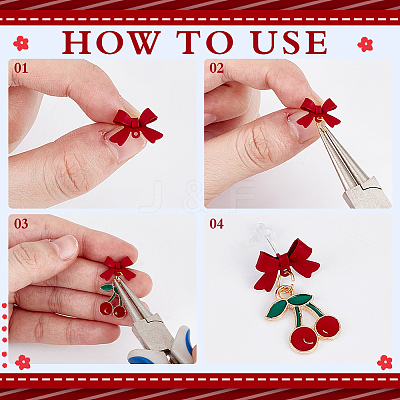 HOW TO USE

01

02

03

04

J & F