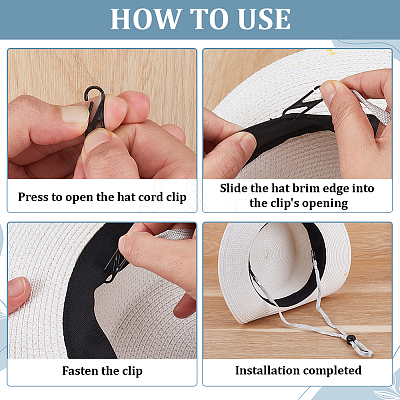 HOW TO USE

Press to open the hat cord clip

Slide the hat brim edge into the clip's opening

Fasten the clip

Installation completed