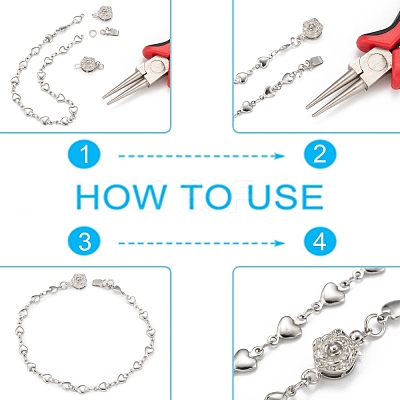 1

2

HOW TO USE

3

4