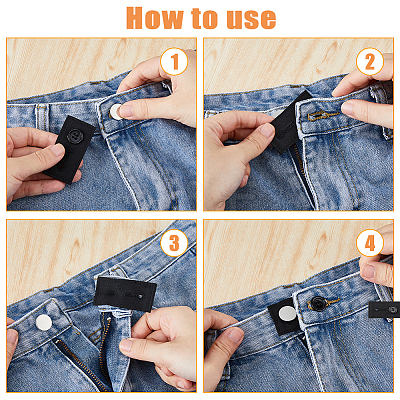 How to use

1

2

3

4