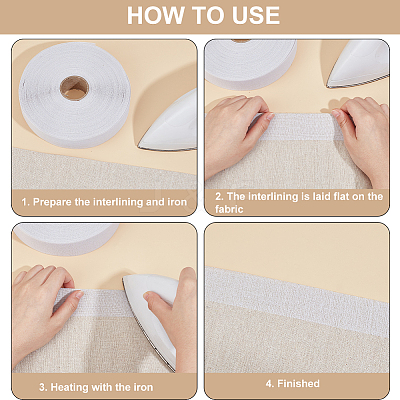 HOW TO USE

1. Prepare the interlining and iron

2. The interlining is laid flat on the fabric

3. Heating with the iron

4. Finished