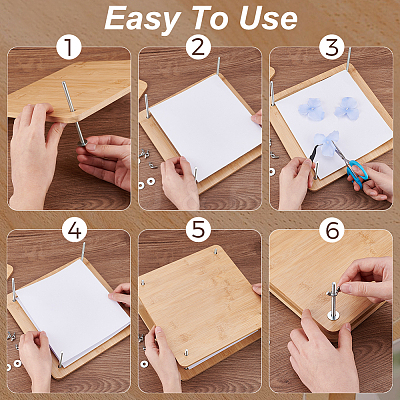 Easy To Use

1

2

3

4

5

6