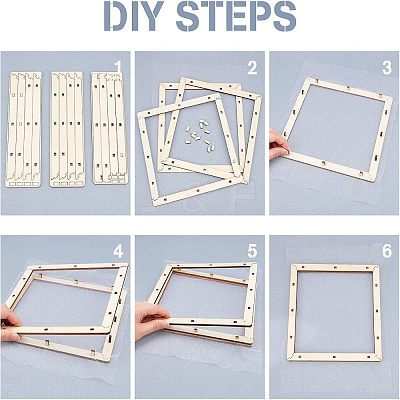 DIY STEPS

1

2

3

4

5

6