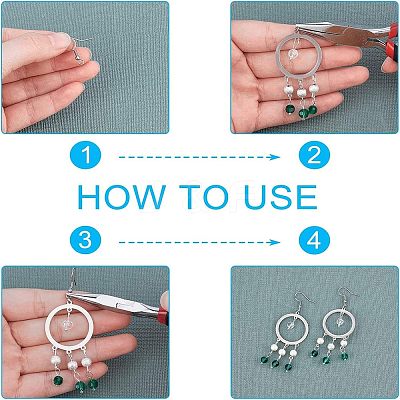 1

2

HOW TO USE

3

4