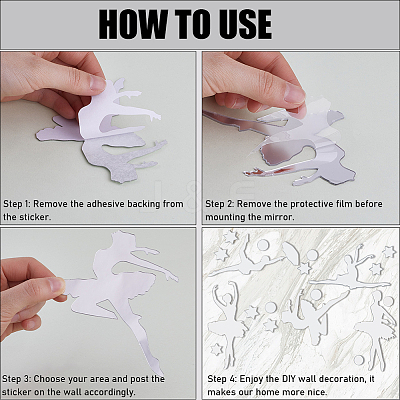 HOW TO USE

Step 1: Remove the adhesive backing from the sticker.

Step 2: Remove the protective film before mounting the mirror.

Step 3: Choose your area and post the sticker on the wall accordingly.

Step 4: Enjoy the DIY wall decoration, it makes our home more nice.