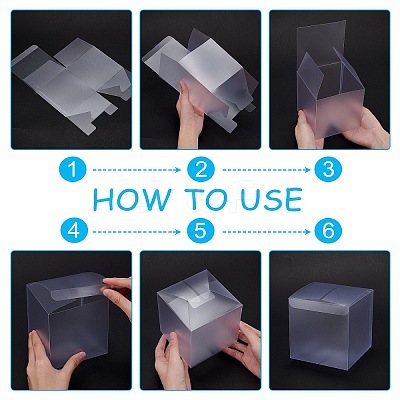 1
2
3
HOW TO USE
4
5
6