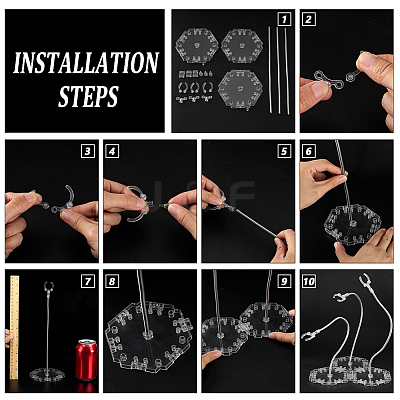 INSTALLATION STEPS

1

2

3

4

5

6

7

8

9

10